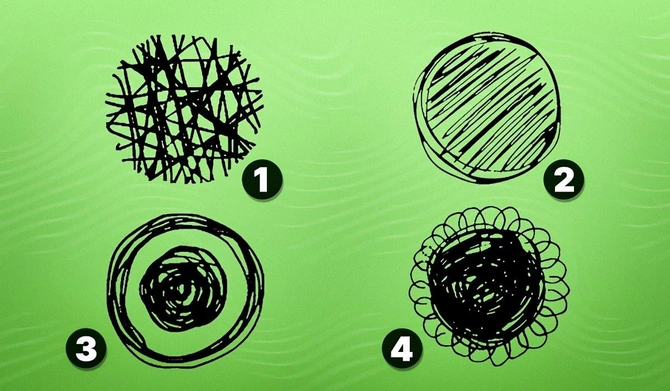 1
2
3
4